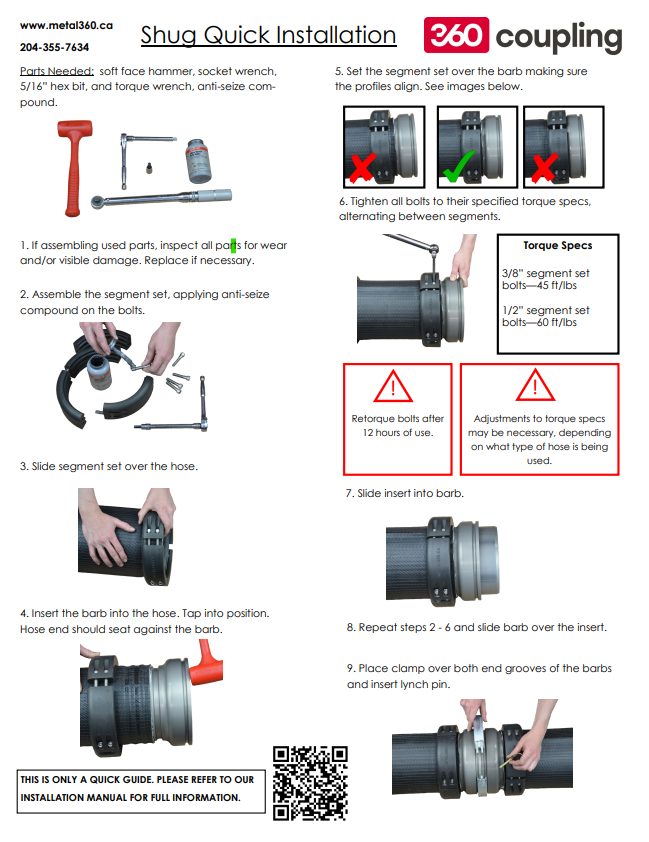 www.metal360.ca

204-355-7634

Shug Quick Installation

360 coupling

Parts Needed: soft face hammer, socket wrench, 5/16" hex bit, and torque wrench, anti-seize compound.

1. If assembling used parts, inspect all parts for wear and/or visible damage. Replace if necessary.

2. Assemble the segment set, applying anti-seize compound on the bolts.

3. Slide segment set over the hose.

4. Insert the barb into the hose. Tap into position. Hose end should seat against the barb.

THIS IS ONLY A QUICK GUIDE. PLEASE REFER TO OUR INSTALLATION MANUAL FOR FULL INFORMATION.

5. Set the segment set over the barb making sure the profiles align. See images below.

6. Tighten all bolts to their specified torque specs, alternating between segments.

Torque Specs

3/8" segment set bolts—45 ft/lbs

1/2" segment set bolts—60 ft/lbs

Retorque bolts after 12 hours of use.

Adjustments to torque specs may be necessary, depending on what type of hose is being used.

7. Slide insert into barb.

8. Repeat steps 2 - 6 and slide barb over the insert.

9. Place clamp over both end grooves of the barbs and insert lynch pin.